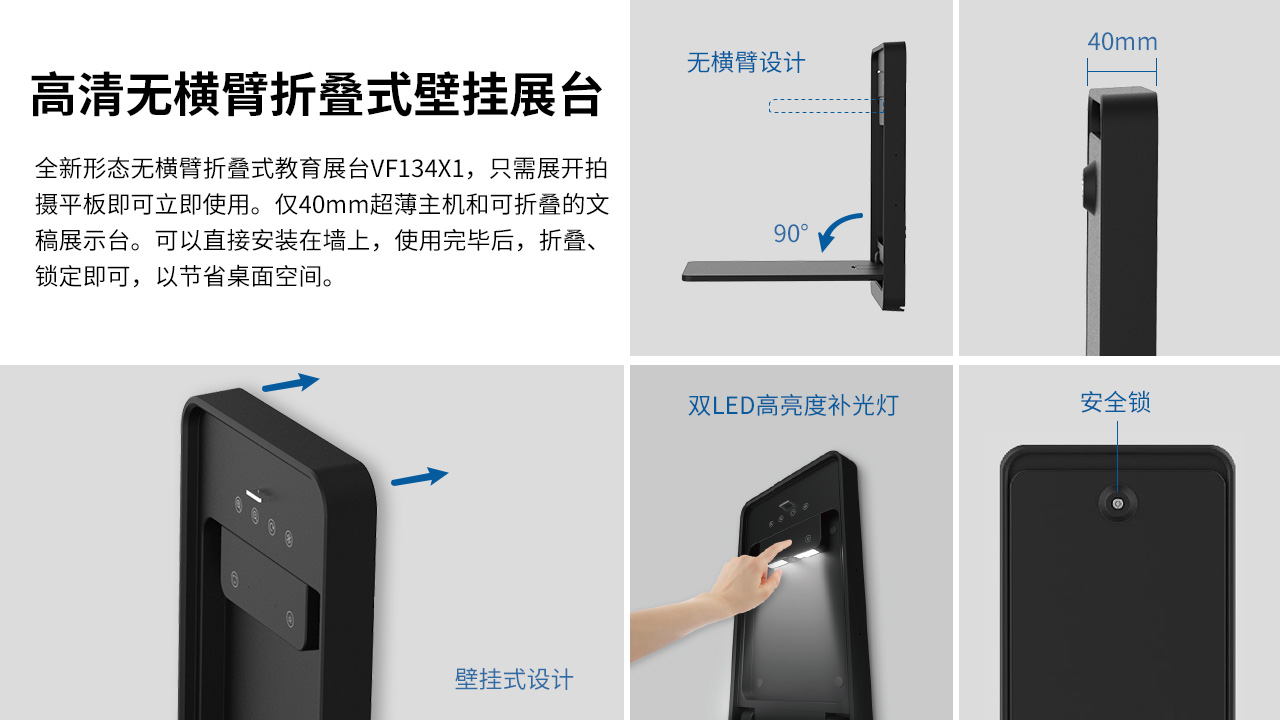 高清无横臂折叠式壁挂展台

全新形态无横臂折叠式教育展台VF134X1，只需展开拍摄平板即可立即使用。仅40mm超薄主机和可折叠的文稿展示台。可以直接安装在墙上，使用完毕后，折叠、锁定即可，以节省桌面空间。

无横臂设计

90°

40mm

壁挂式设计

双LED高亮度补光灯

安全锁